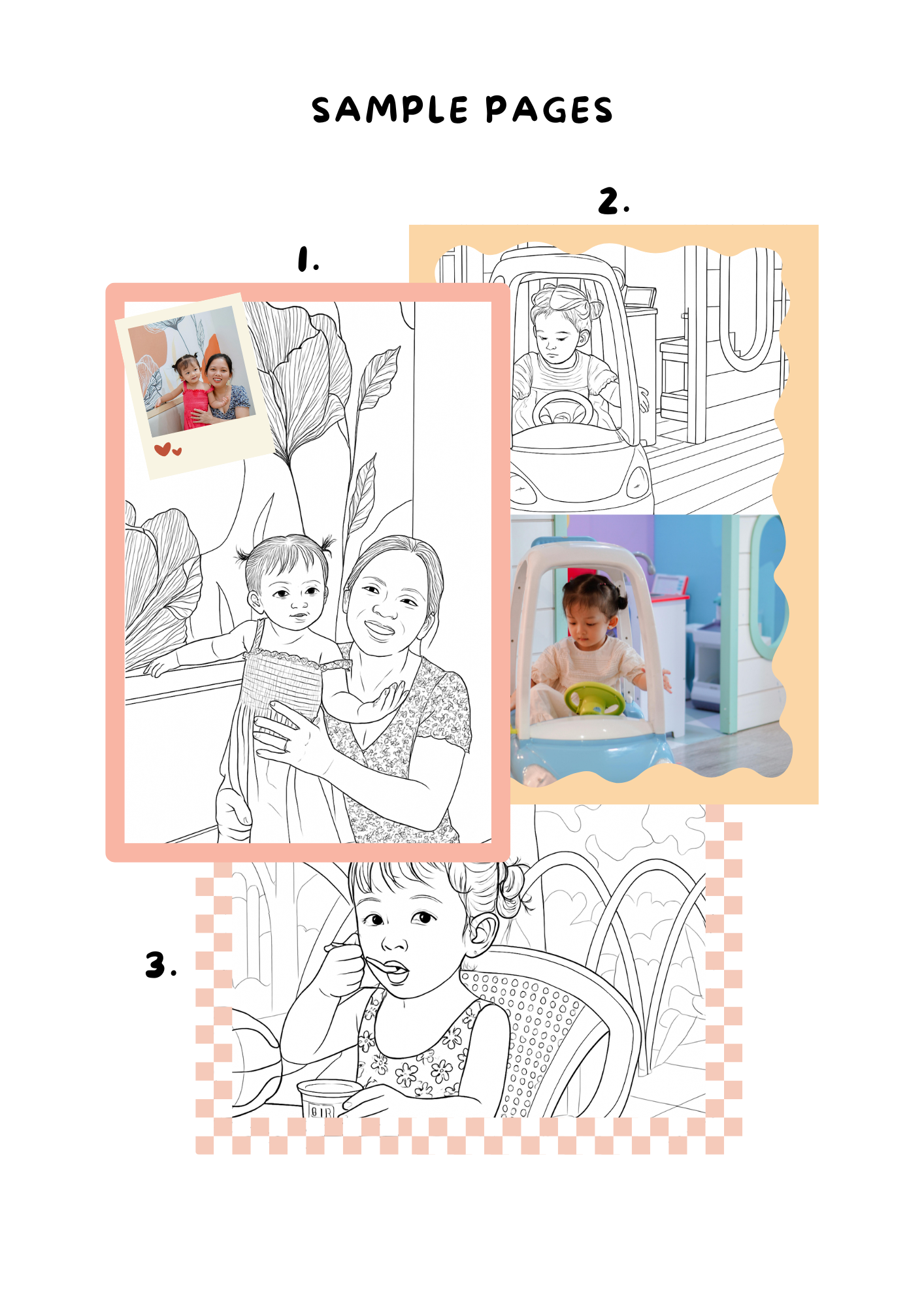 SAMPLE PAGES

2.

1.

3.