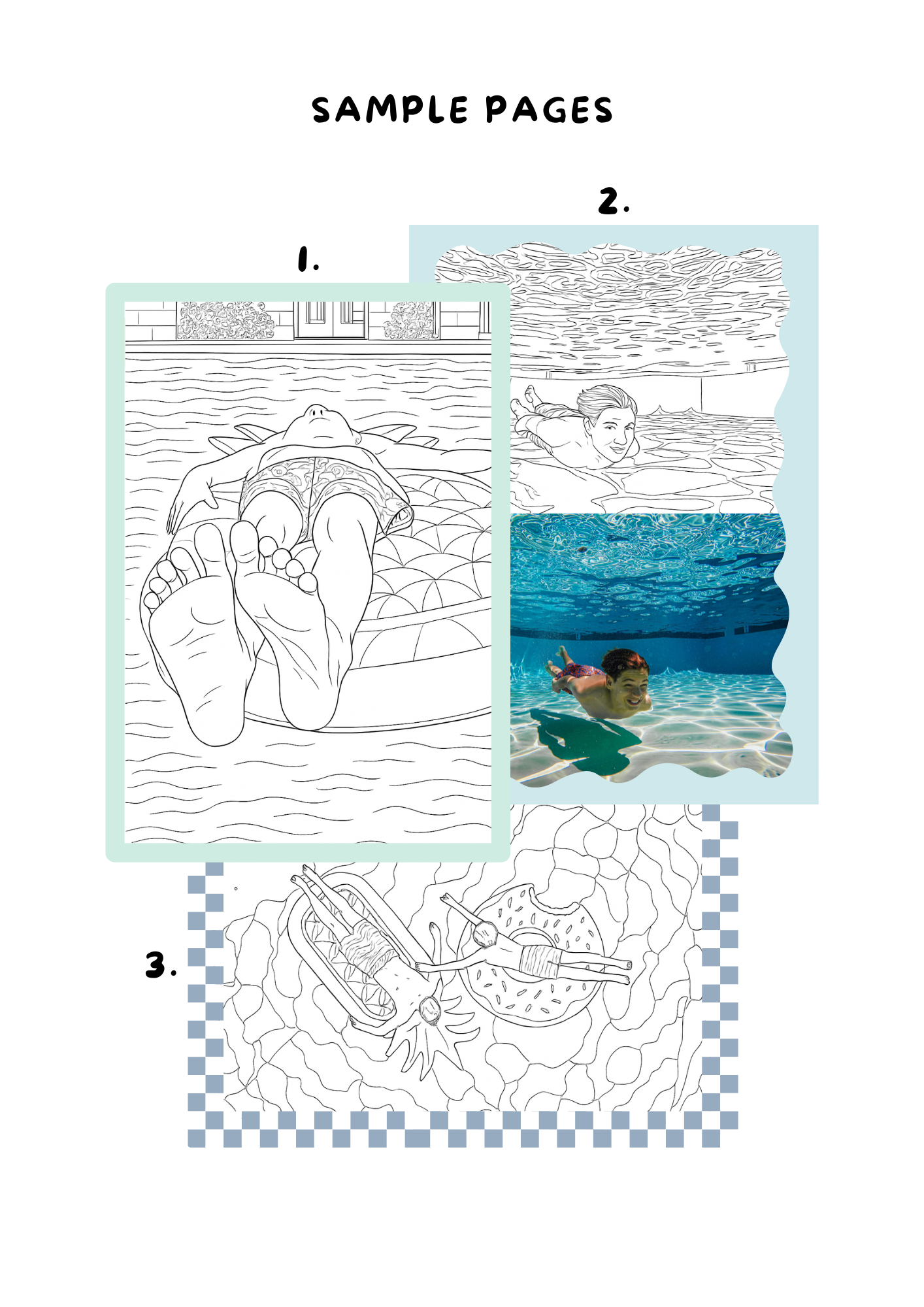 SAMPLE PAGES

2.

1.

3.