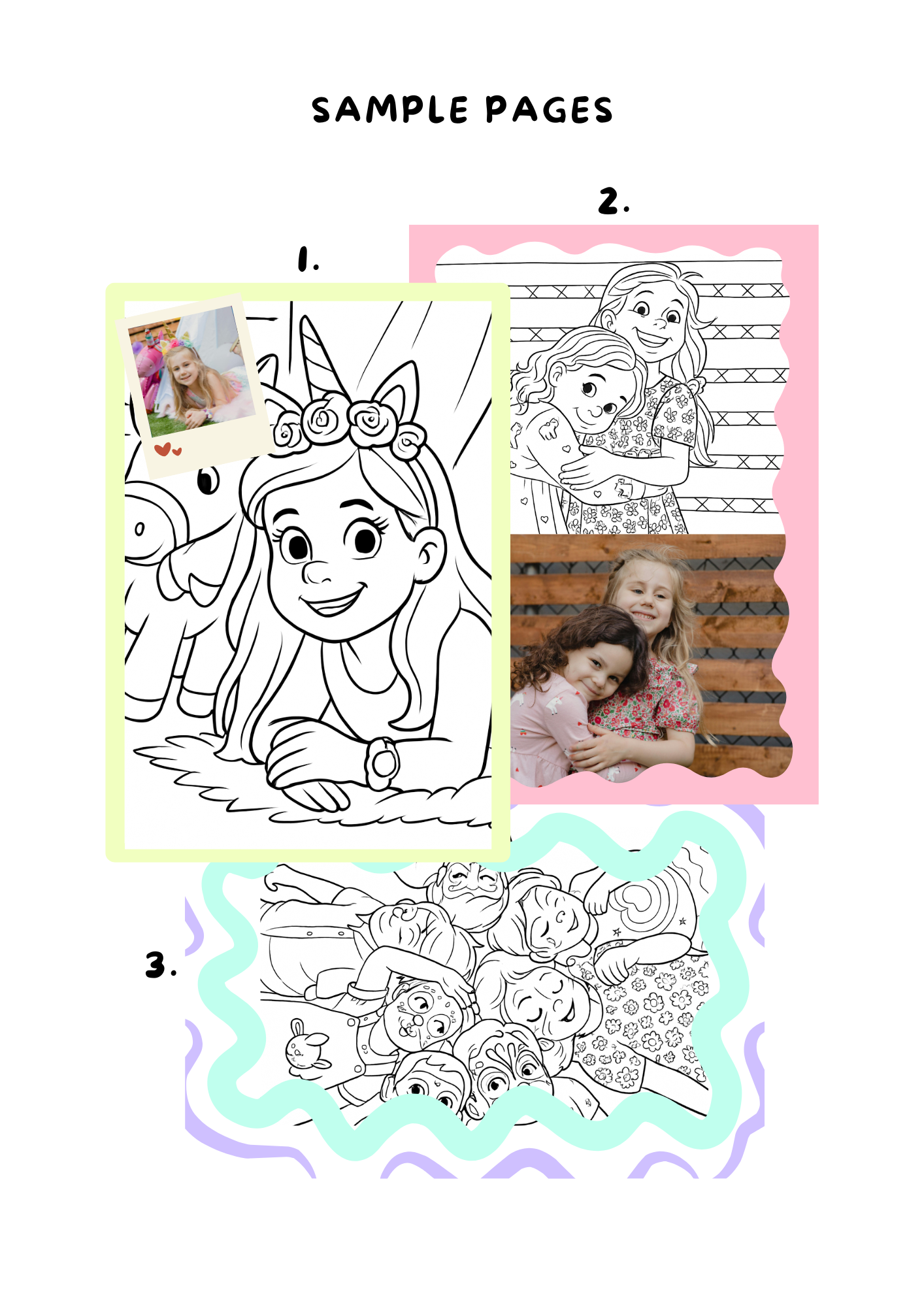 SAMPLE PAGES

2.

1.

3.