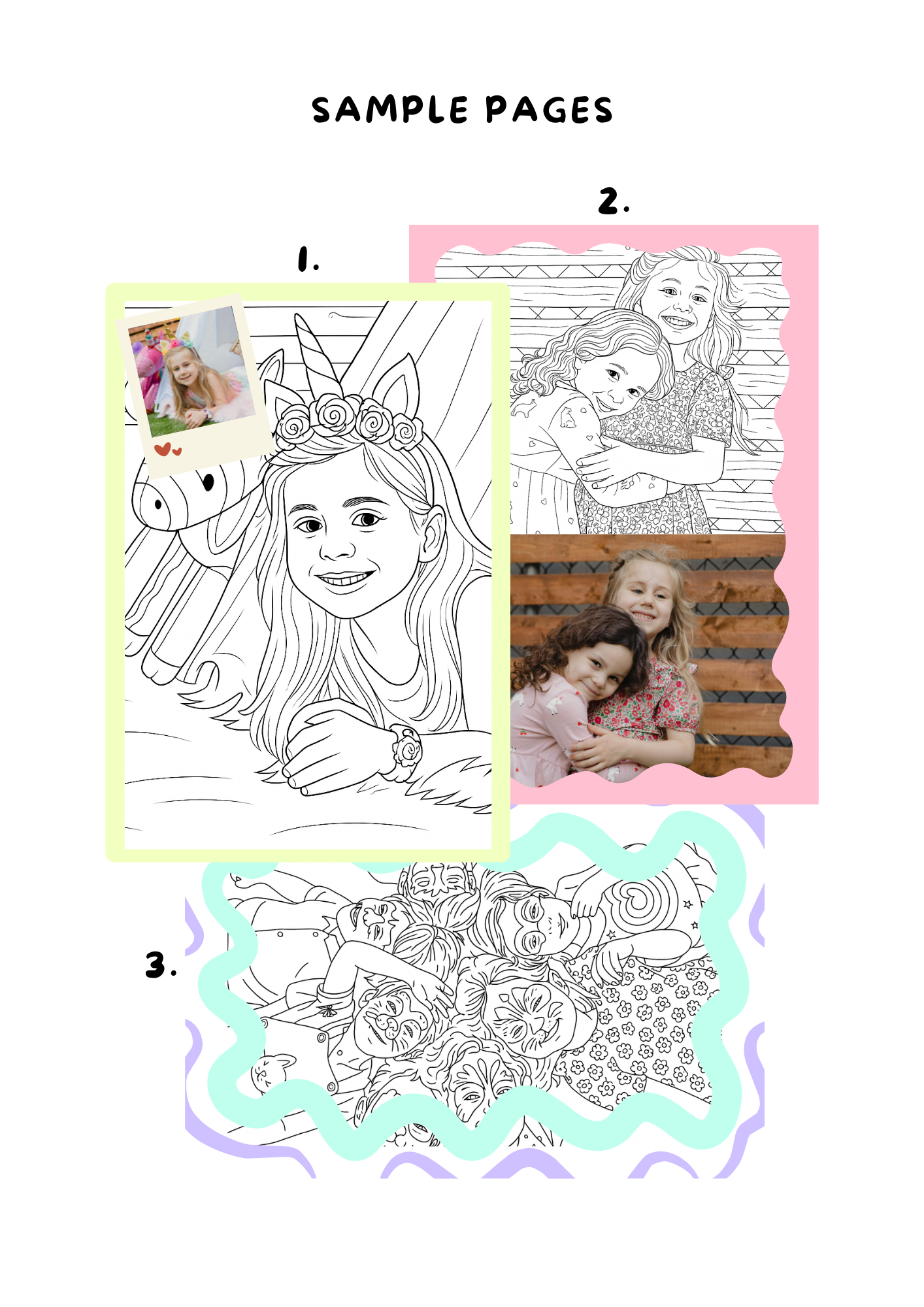 SAMPLE PAGES

2.

1.

3.