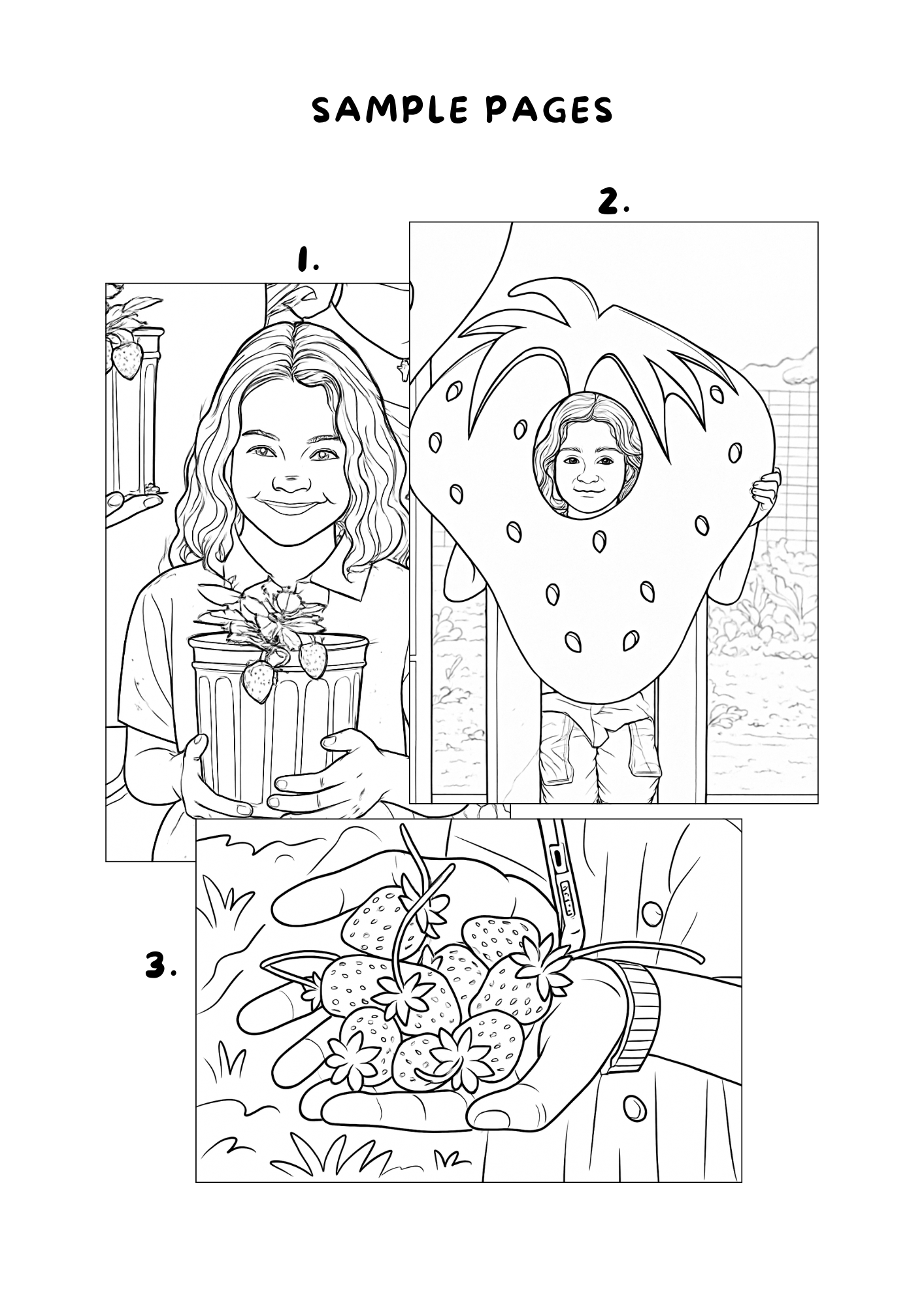 SAMPLE PAGES

2.

1.

3.