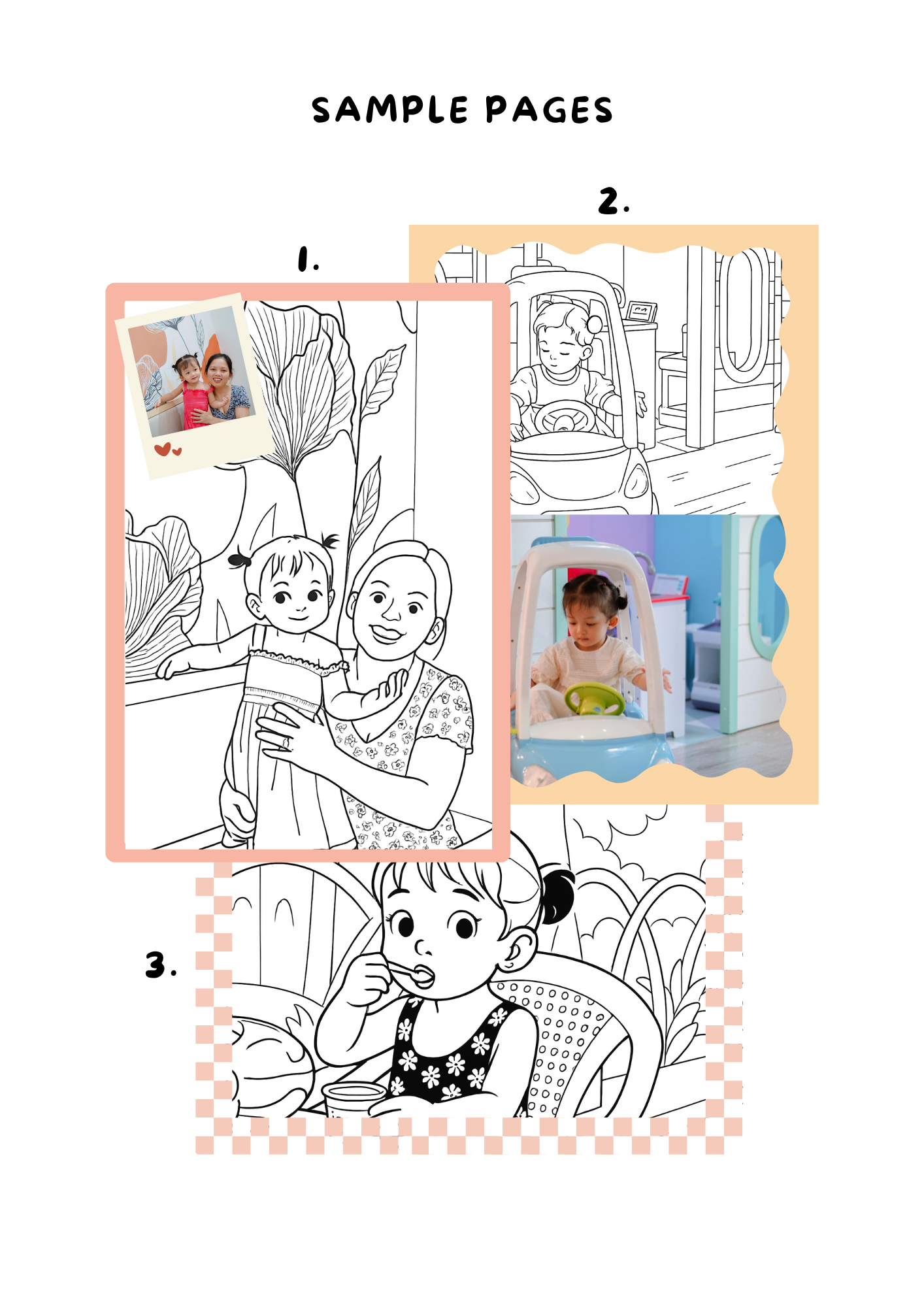 SAMPLE PAGES

2.

1.

3.